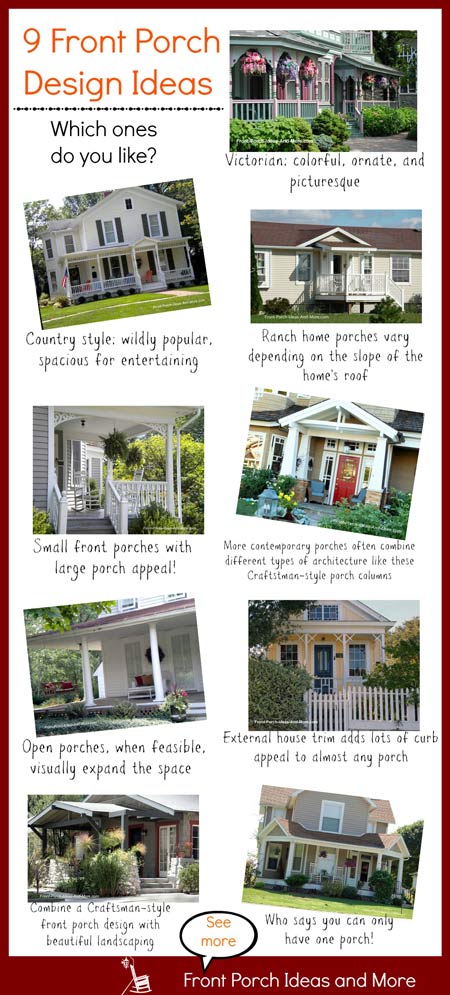 9 Front Porch Design Ideas

Which ones do you like?

Victorian: colorful, ornate, and picturesque

Country style: wildly popular, spacious for entertaining

Ranch home porches vary depending on the slope of the home's roof

Small front porches with large porch appeal!

More contemporary porches often combine different types of architecture like these Craftsman-style porch columns

Open porches, when feasible, visually expand the space

External house trim adds lots of curb appeal to almost any porch

Combine a Craftsman-style front porch design with beautiful landscaping

See more

Who says you can only have one porch!

Front Porch Ideas and More