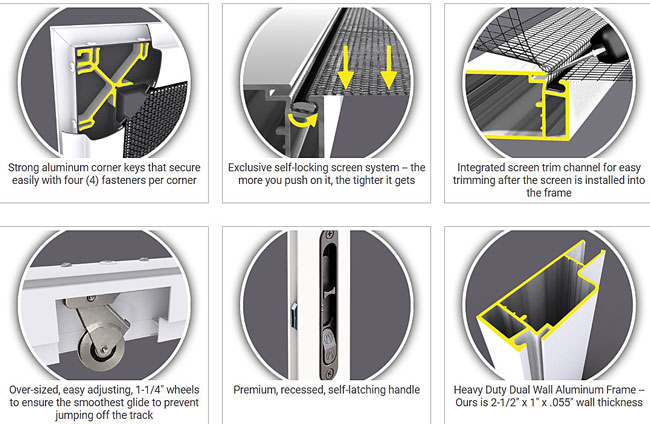 Strong aluminum corner keys that secure easily with four (4) fasteners per corner

Exclusive self-locking screen system -- the more you push on it, the tighter it gets

Integrated screen trim channel for easy trimming after the screen is installed into the frame

Over-sized, easy adjusting, 1-1/4" wheels to ensure the smoothest glide to prevent jumping off the track

Premium, recessed, self-latching handle

Heavy Duty Dual Wall Aluminum Frame -- Ours is 2-1/2" x 1" x .055" wall thickness